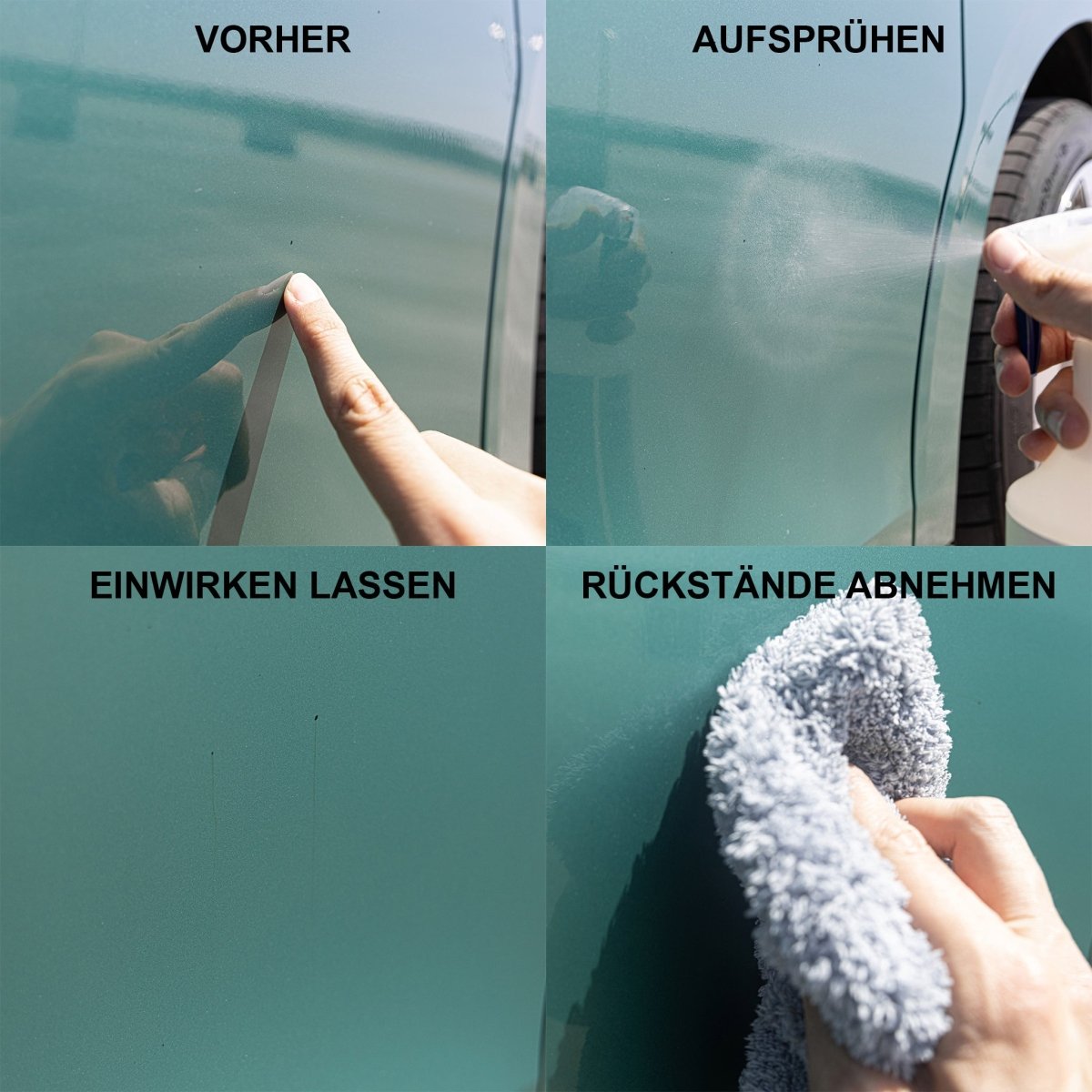 VORHER

AUFSPRÜHEN

EINWIRKEN LASSEN

RÜCKSTÄNDE ABNEHMEN