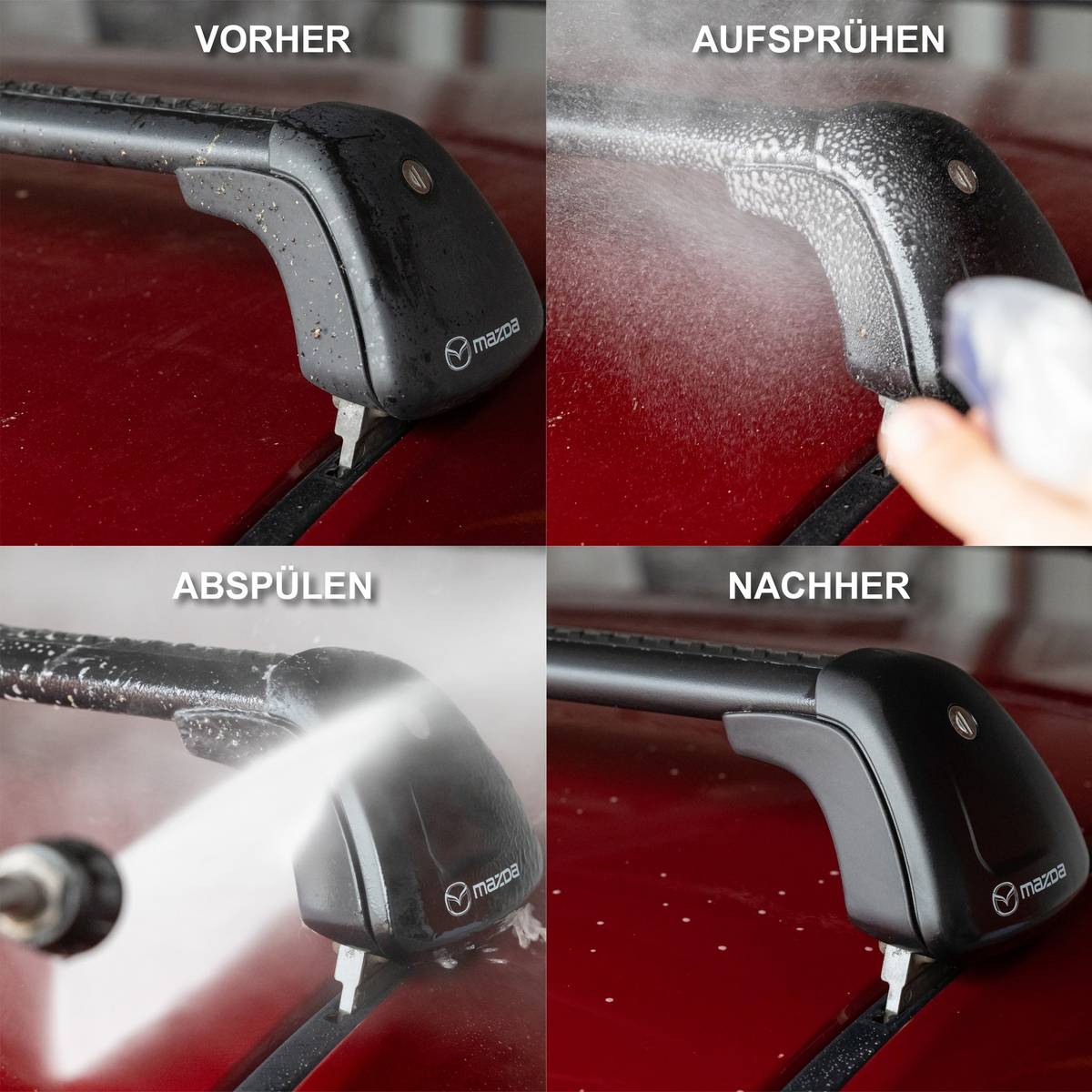 VORHER

mazda

AUFSPRÜHEN

ABSPÜLEN

mazda

NACHHER

mazda